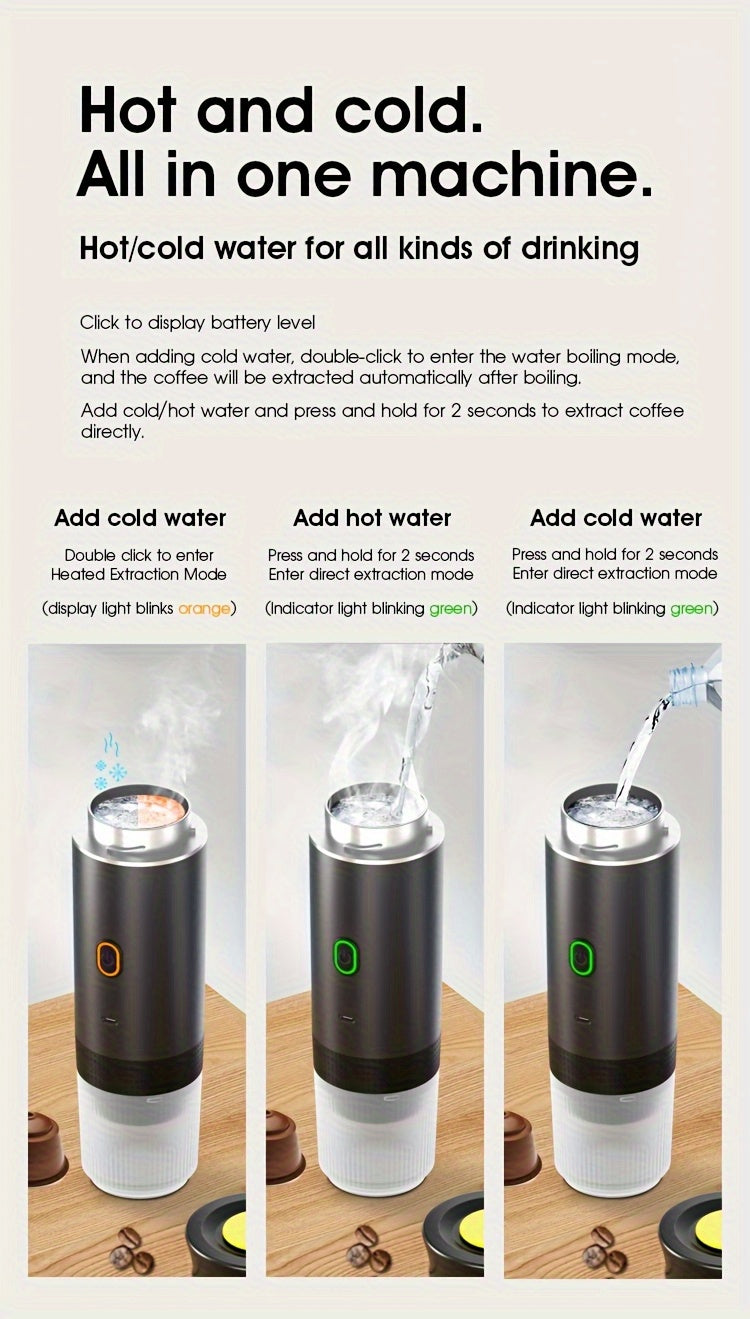 Hot and cold.
All in one machine.

Hot/cold water for all kinds of drinking

Click to display battery level

When adding cold water, double-click to enter the water boiling mode, and the coffee will be extracted automatically after boiling.

Add cold/hot water and press and hold for 2 seconds to extract coffee directly.

Add cold water

Double click to enter Heated Extraction Mode

(display light blinks orange)

Add hot water

Press and hold for 2 seconds Enter direct extraction mode

(Indicator light blinking green)

Add cold water

Press and hold for 2 seconds Enter direct extraction mode

(Indicator light blinking green)