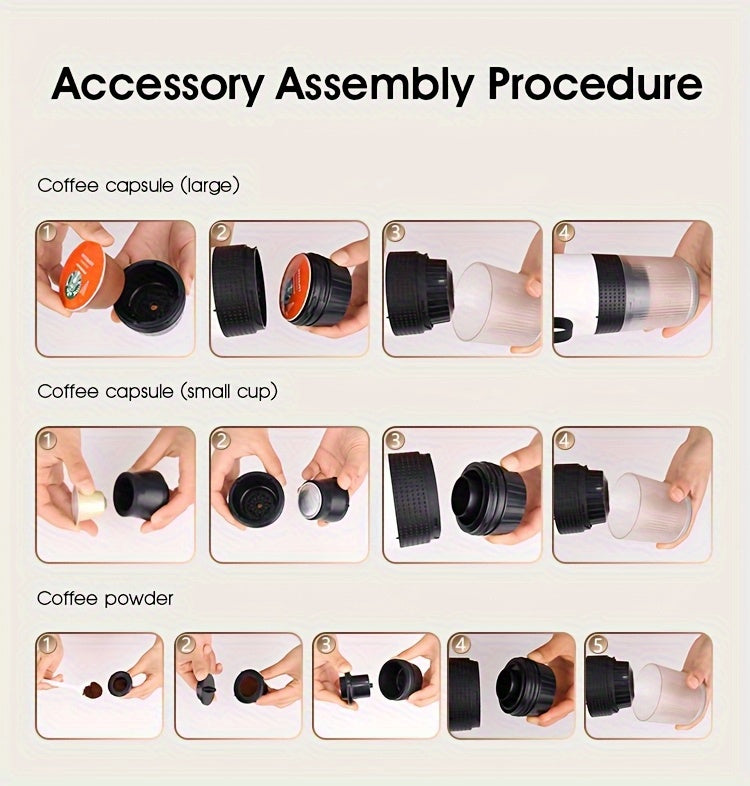 Accessory Assembly Procedure

Coffee capsule (large)

1
2
3
4

Coffee capsule (small cup)

1
2
3
4

Coffee powder

1
2
3
4
5