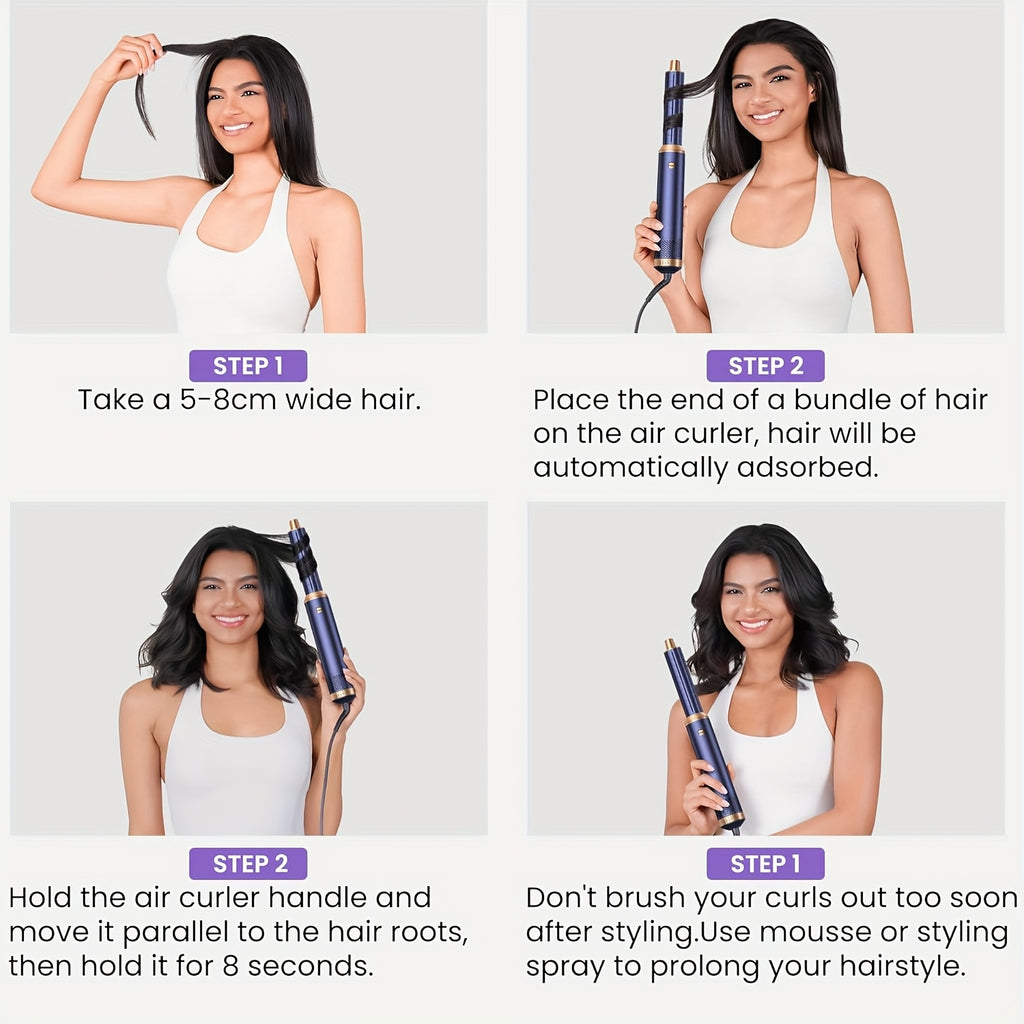 STEP 1
Take a 5-8cm wide hair.

STEP 2
Place the end of a bundle of hair on the air curler, hair will be automatically adsorbed.

STEP 2
Hold the air curler handle and move it parallel to the hair roots, then hold it for 8 seconds.

STEP 1
Don't brush your curls out too soon after styling.Use mousse or styling spray to prolong your hairstyle.